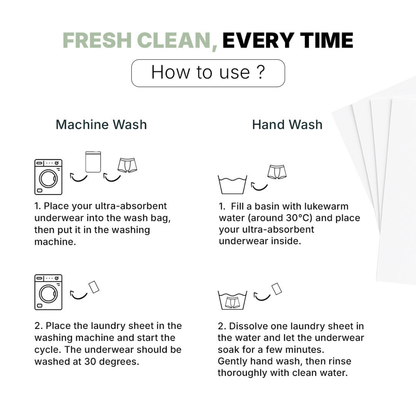 FRESH CLEAN, EVERY TIME

How to use ?

Machine Wash

1. Place your ultra-absorbent underwear into the wash bag, then put it in the washing machine.

2. Place the laundry sheet in the washing machine and start the cycle. The underwear should be washed at 30 degrees.

Hand Wash

1. Fill a basin with lukewarm water (around 30°C) and place your ultra-absorbent underwear inside.

2. Dissolve one laundry sheet in the water and let the underwear soak for a few minutes.
Gently hand wash, then rinse thoroughly with clean water.