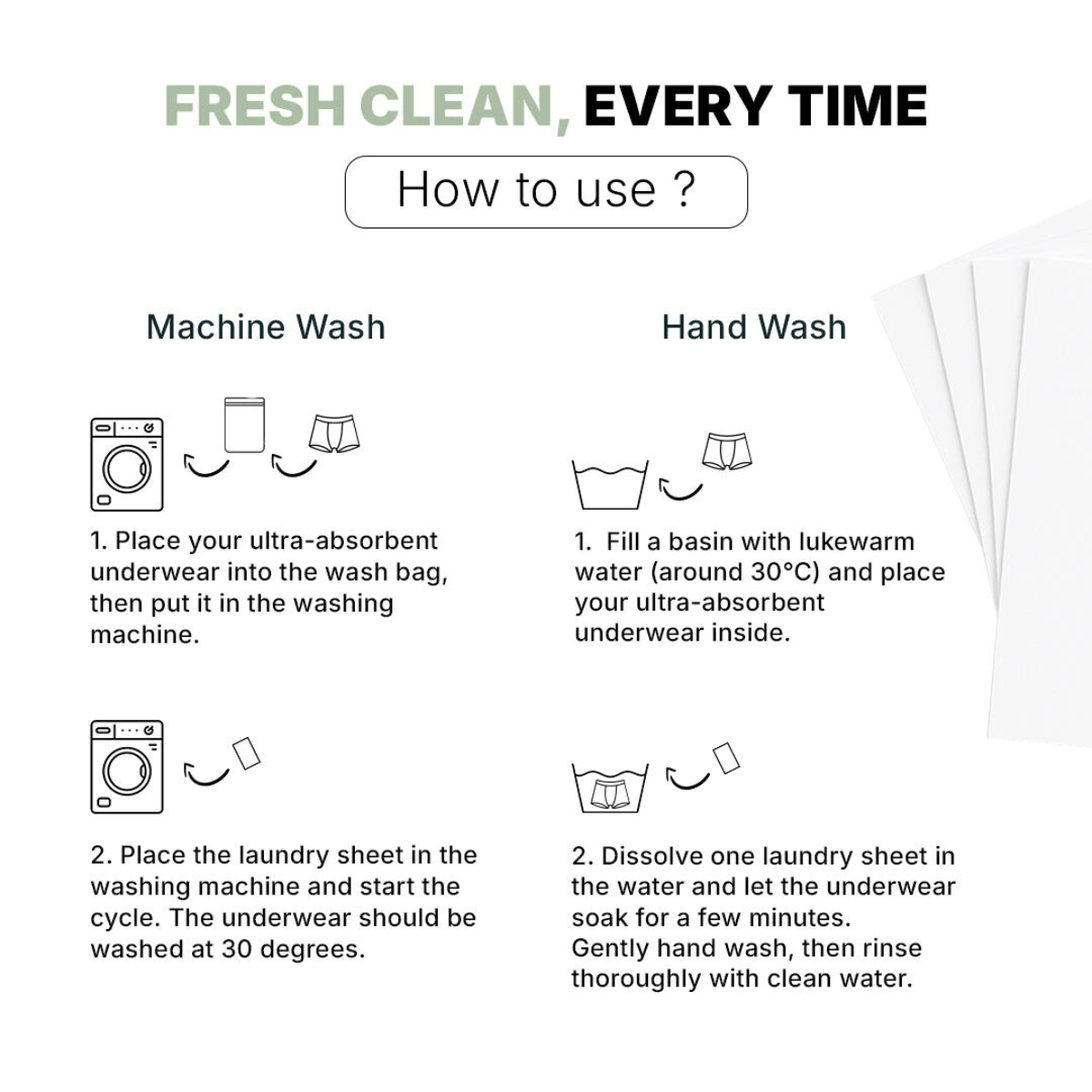 FRESH CLEAN, EVERY TIME

How to use ?

Machine Wash

1. Place your ultra-absorbent underwear into the wash bag, then put it in the washing machine.

2. Place the laundry sheet in the washing machine and start the cycle. The underwear should be washed at 30 degrees.

Hand Wash

1. Fill a basin with lukewarm water (around 30°C) and place your ultra-absorbent underwear inside.

2. Dissolve one laundry sheet in the water and let the underwear soak for a few minutes.
Gently hand wash, then rinse thoroughly with clean water.